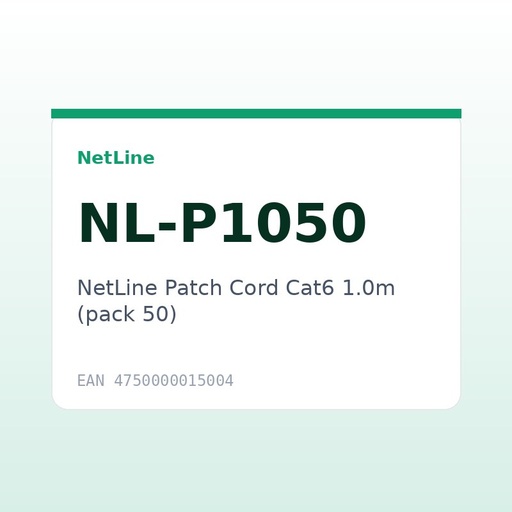 NetLine

NL-P1050

NetLine Patch Cord Cat6 1.0m (pack 50)

EAN 4750000015004